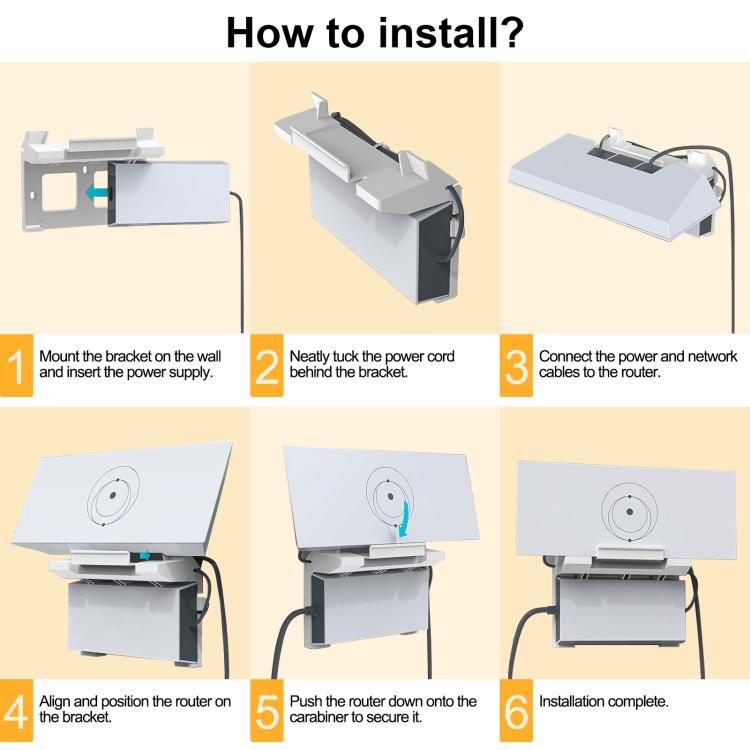 How to install?

1 Mount the bracket on the wall and insert the power supply.

2 Neatly tuck the power cord behind the bracket.

3 Connect the power and network cables to the router.

4 Align and position the router on the bracket.

5 Push the router down onto the carabiner to secure it.

6 Installation complete.